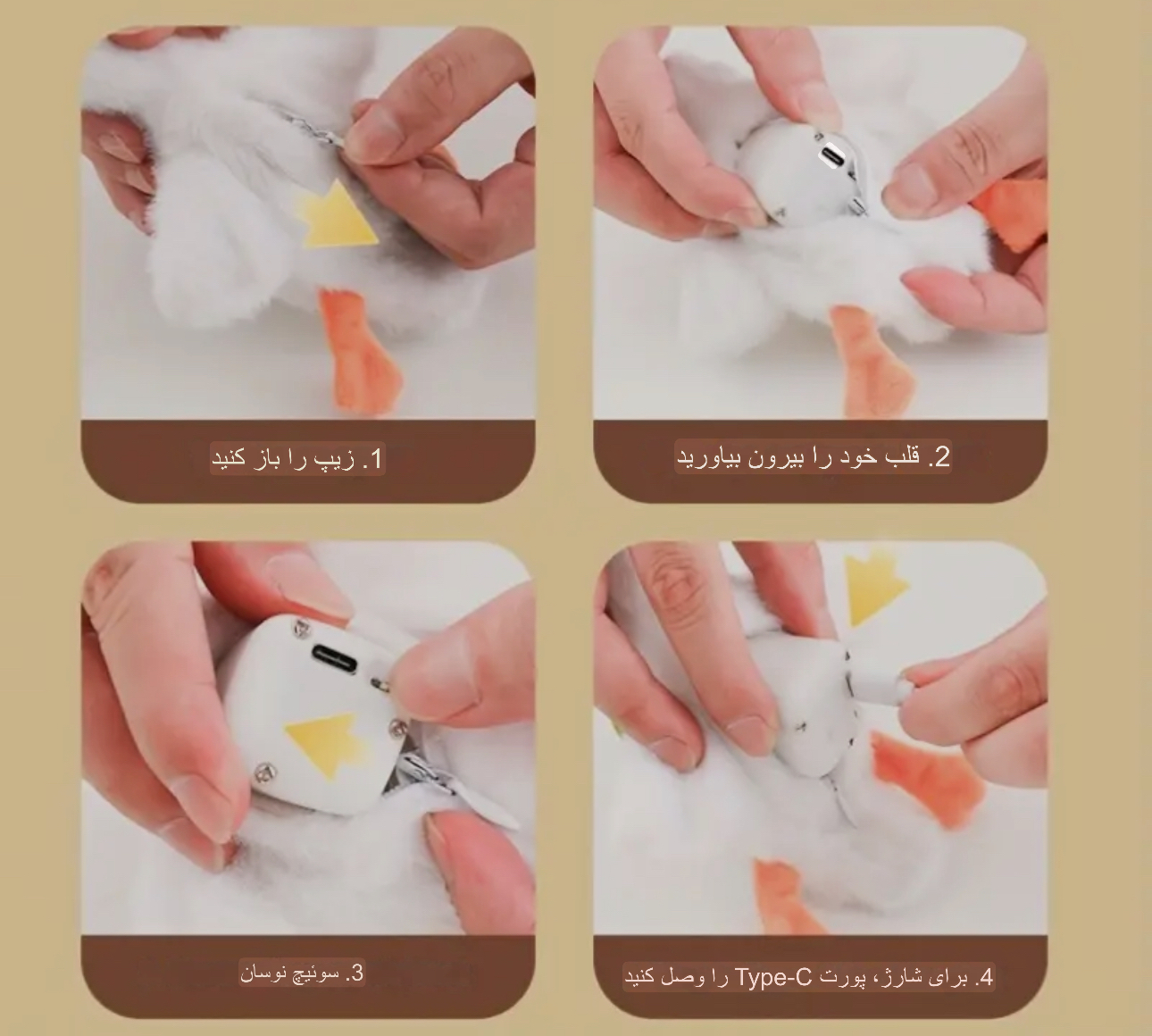 1. زیپ را باز کنید

2. قلب خود را بیرون بیاورید

3. سوئیچ نوسان

4. برای شارژ، پورت Type-C را وصل کنید